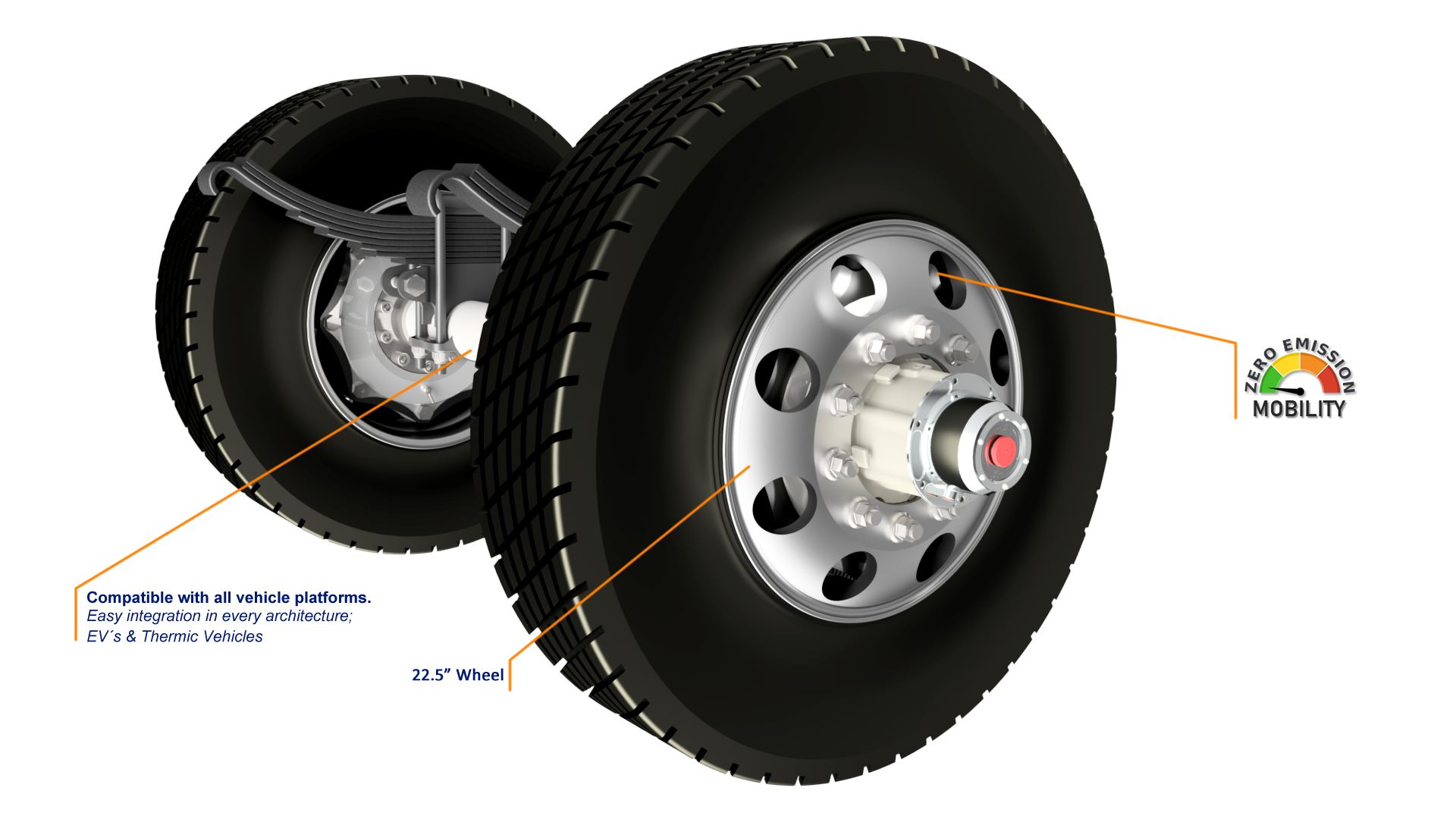 ZERO EMISSION
MOBILITY

Compatible with all vehicle platforms.
Easy integration in every architecture;
EV´s & Thermic Vehicles

22.5” Wheel