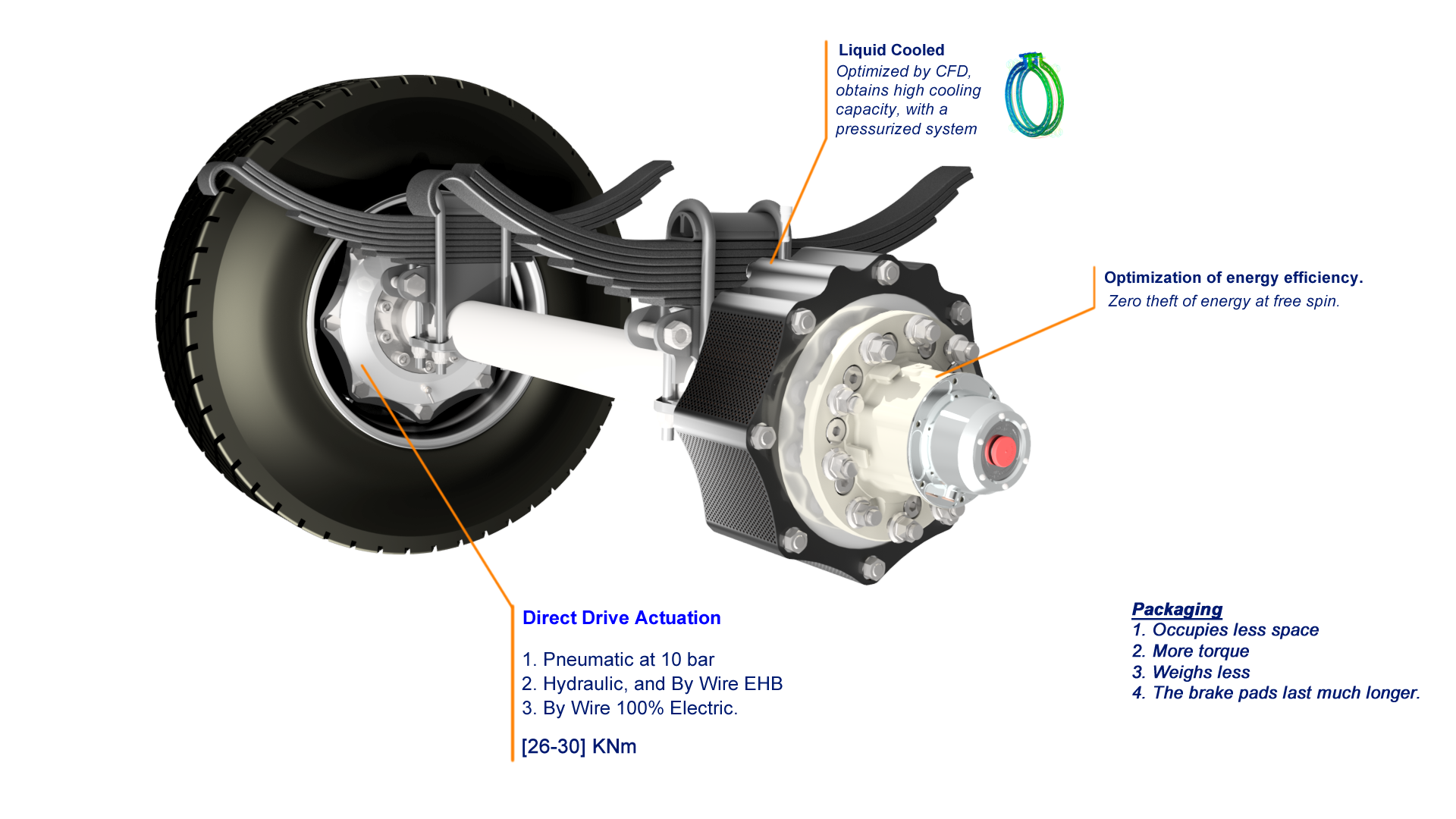 Liquid Cooled
Optimized by CFD, obtains high cooling capacity, with a pressurized system

Optimization of energy efficiency.
Zero theft of energy at free spin.

Direct Drive Actuation

1. Pneumatic at 10 bar
2. Hydraulic, and By Wire EHB
3. By Wire 100% Electric.

[26-30] KNm

Packaging
1. Occupies less space
2. More torque
3. Weighs less
4. The brake pads last much longer.